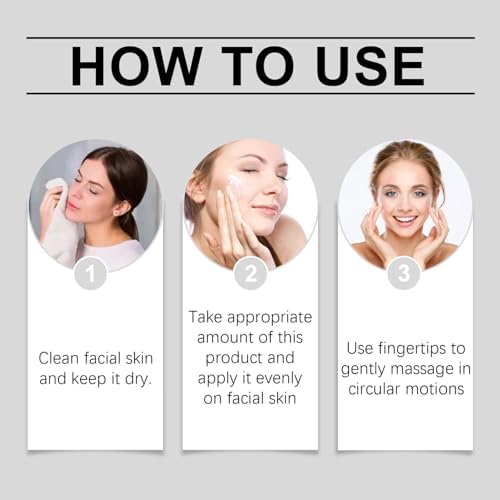 HOW TO USE

1

Clean facial skin and keep it dry.

2

Take appropriate amount of this product and apply it evenly on facial skin

3

Use fingertips to gently massage in circular motions